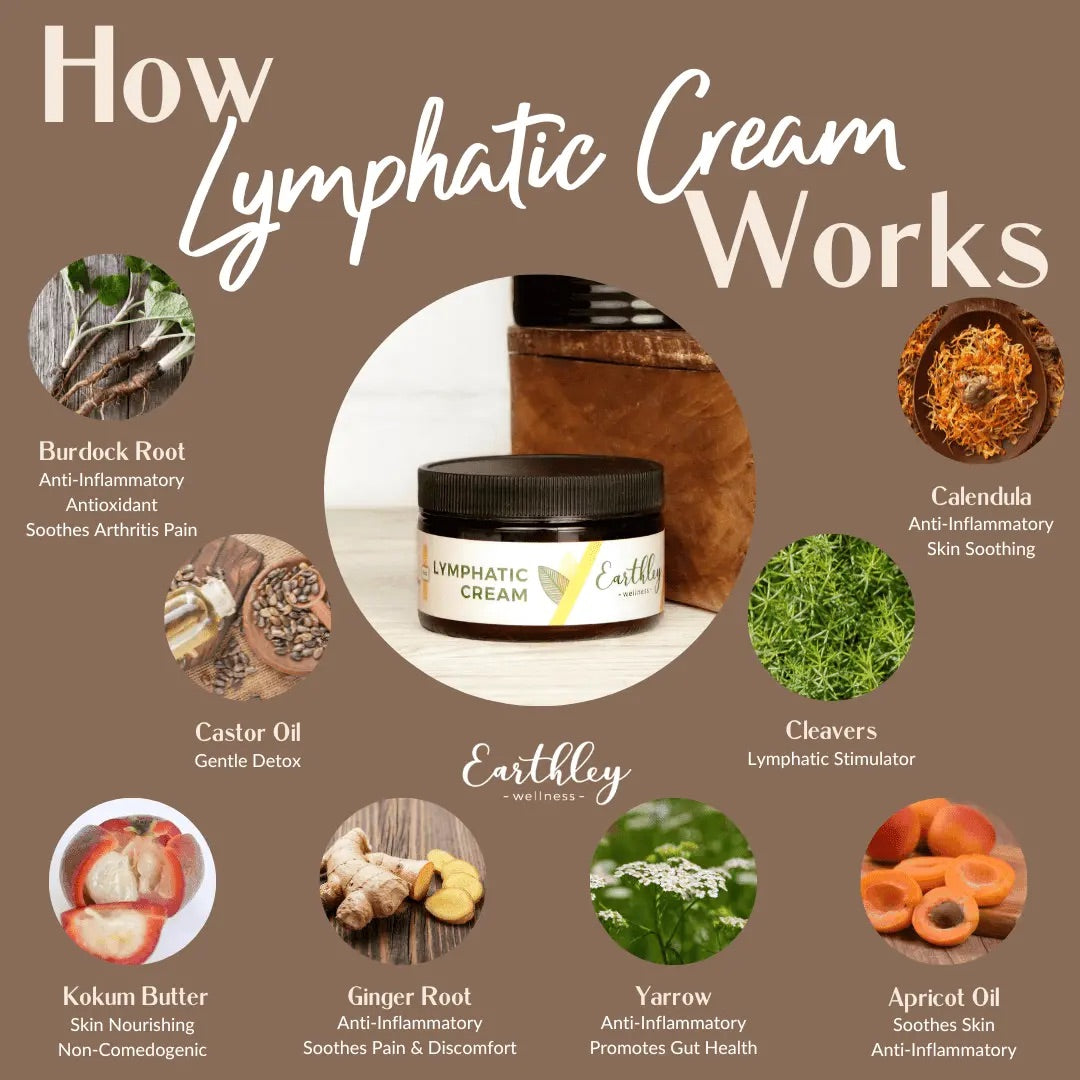 How Lymphatic Cream Works

Burdock Root
Anti-Inflammatory
Antioxidant
Soothes Arthritis Pain

LYMPHATIC CREAM
Earthley
- wellness -

Calendula
Anti-Inflammatory
Skin Soothing

Castor Oil
Gentle Detox

Cleavers
Lymphatic Stimulator

Earthley
- wellness -

Kokum Butter
Skin Nourishing
Non-Comedogenic

Ginger Root
Anti-Inflammatory
Soothes Pain & Discomfort

Yarrow
Anti-Inflammatory
Promotes Gut Health

Apricot Oil
Soothes Skin
Anti-Inflammatory